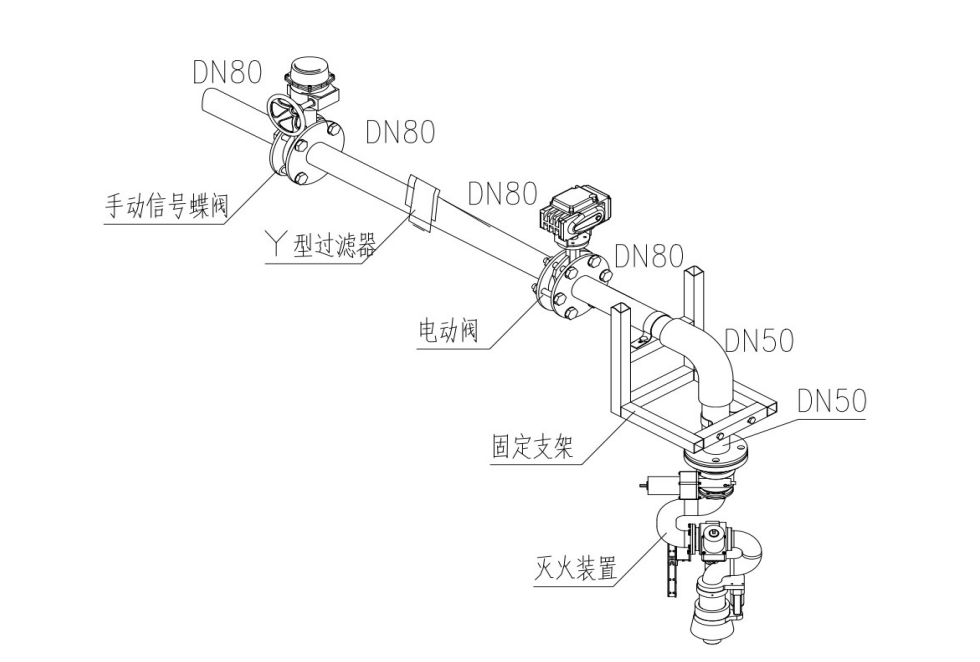 DN80
DN80
手动信号蝶阀
Y型过滤器
DN80
DN80
电动阀
DN50
DN50
固定支架
灭火装置